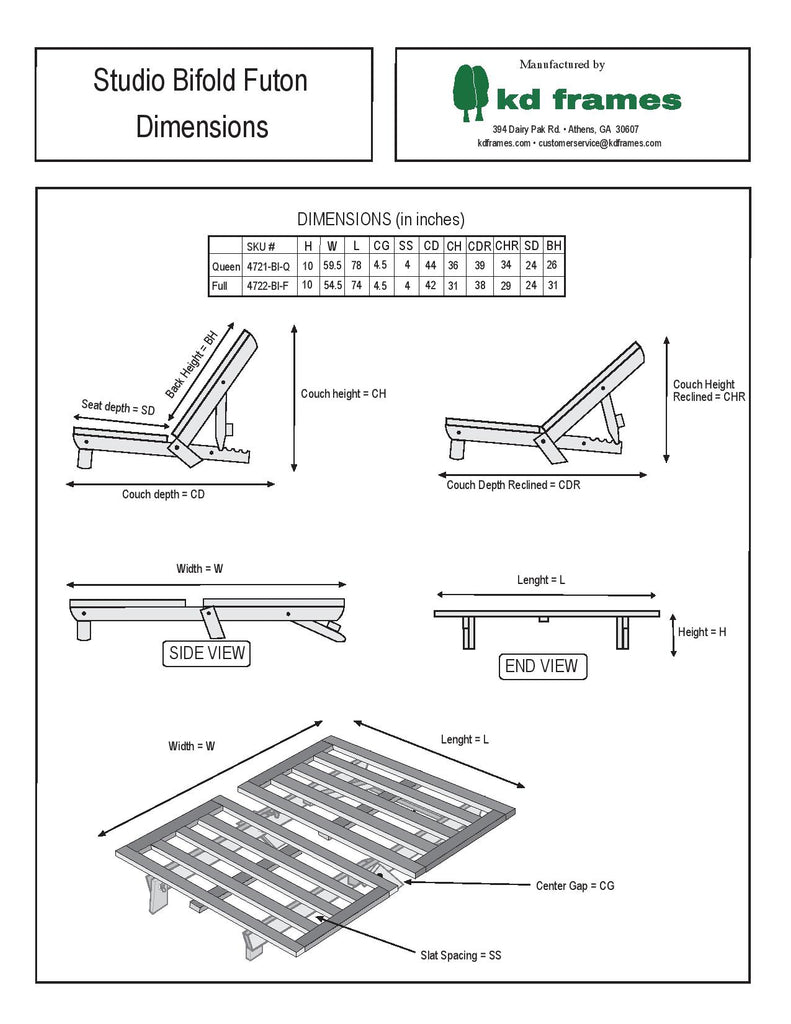 Studio Bifold Futon
Dimensions

Manufactured by
kd frames
394 Dairy Pak Rd. • Athens, GA 30607
kdframes.com • customerservice@kdframes.com

DIMENSIONS (in inches)

| | SKU # | H | W | L | CG | SS | CD | CH | CDR | CHR | SD | BH |
|---|---|---|---|---|---|---|---|---|---|---|---|---|
| Queen | 4721-BI-Q | 10 | 59.5 | 78 | 4.5 | 4 | 44 | 36 | 39 | 34 | 24 | 26 |
| Full | 4722-BI-F | 10 | 54.5 | 74 | 4.5 | 4 | 42 | 31 | 38 | 29 | 24 | 31 |

Back Height = BH
Seat depth = SD
Couch height = CH
Couch depth = CD

Couch Height Reclined = CHR
Couch Depth Reclined = CDR

Width = W
SIDE VIEW

Lenght = L
Height = H
END VIEW

Width = W
Lenght = L
Center Gap = CG
Slat Spacing = SS